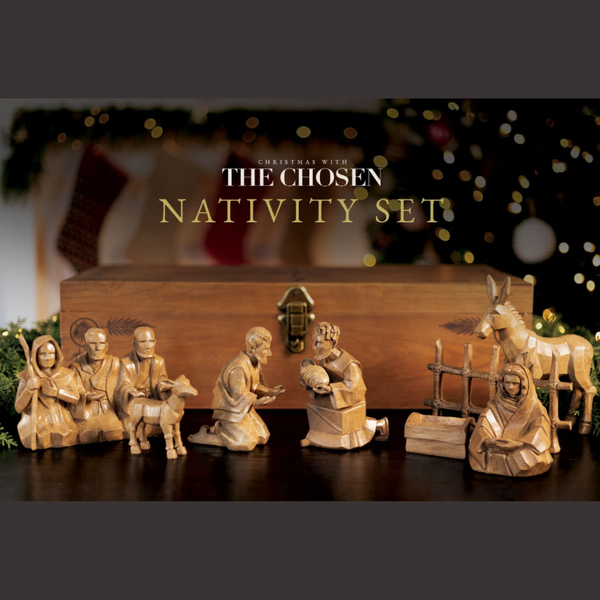 CHRISTMAS WITH
THE CHOSEN
NATIVITY SET